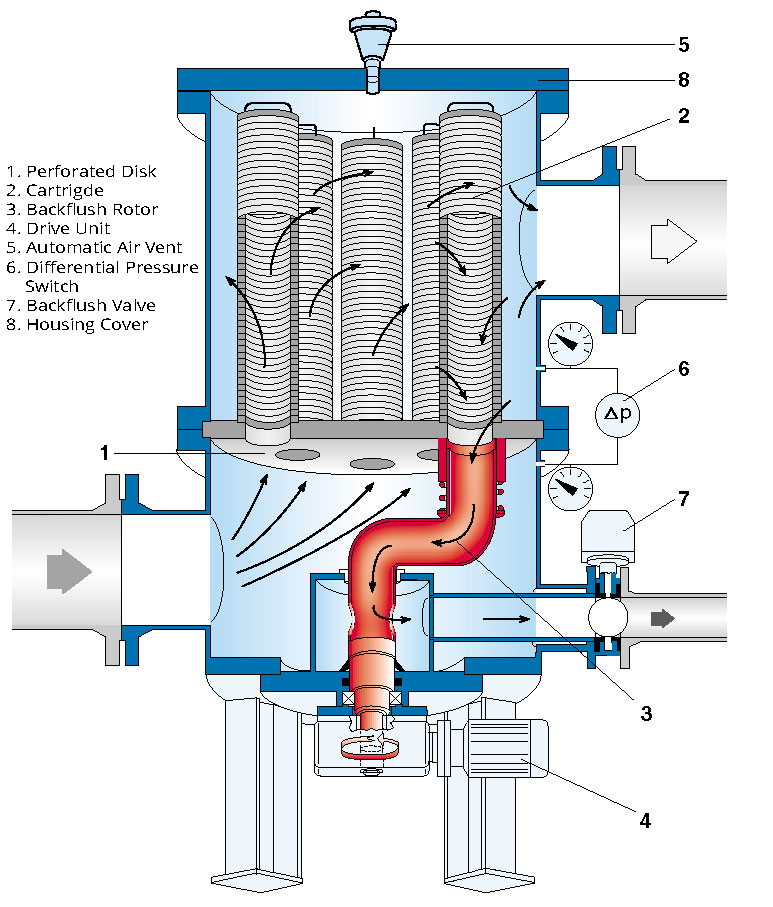 5
8
2
1. Perforated Disk
2. Cartrigde
3. Backflush Rotor
4. Drive Unit
5. Automatic Air Vent
6. Differential Pressure Switch
7. Backflush Valve
8. Housing Cover
6
$\Delta p$
1
7
3
4